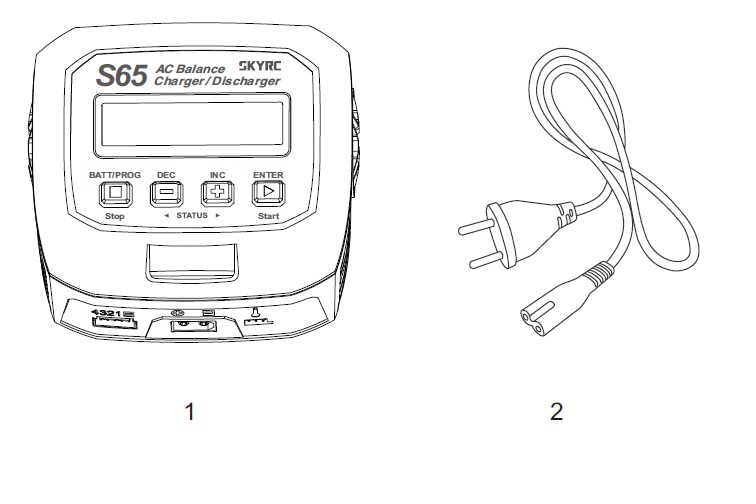 S65 AC Balance Charger/Discharger SKYRC

BATT/PROG DEC INC ENTER

Stop ◄ STATUS ► Start

4321

1

2