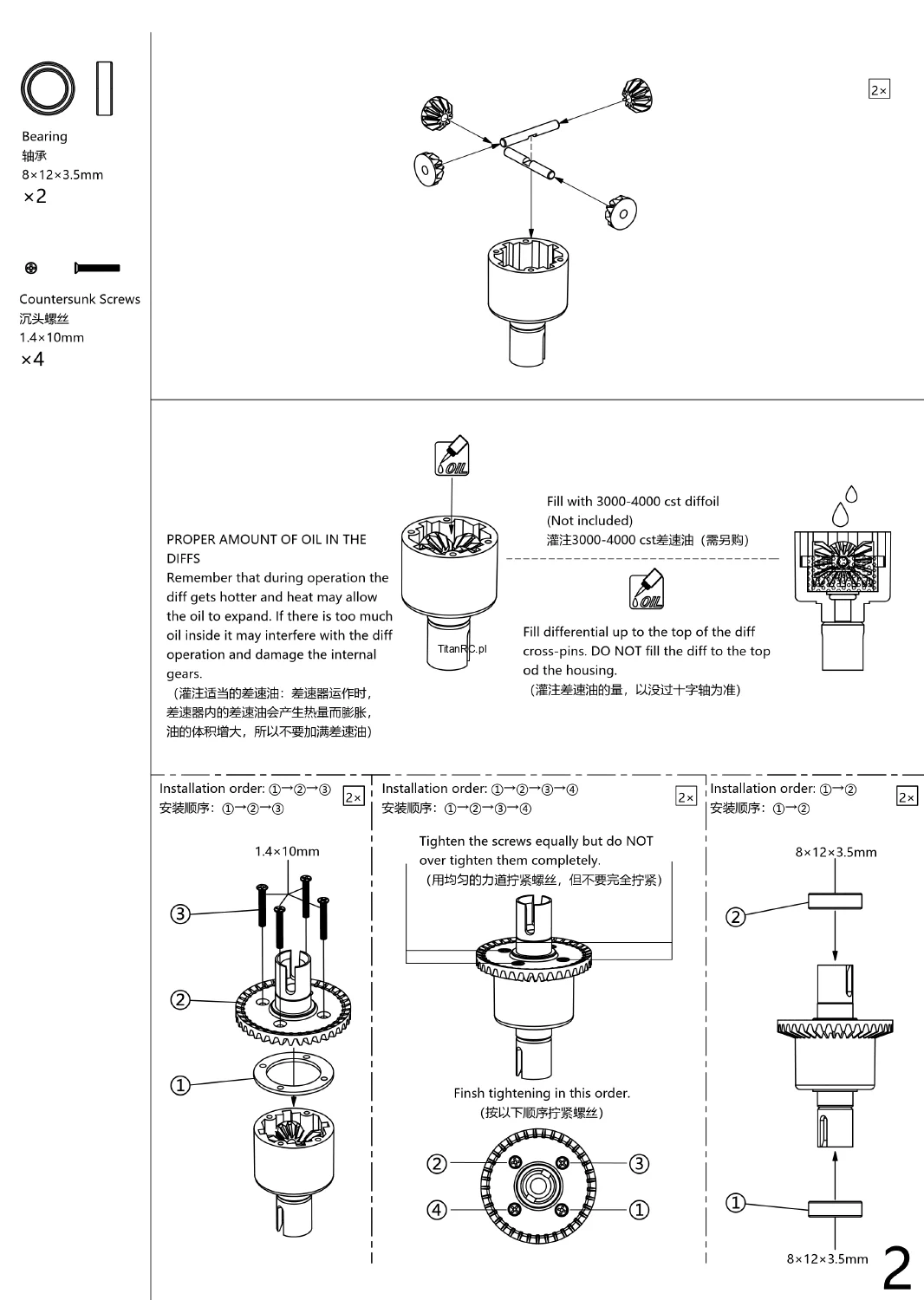 Bearing
轴承
8×12×3.5mm
×2

Countersunk Screws
沉头螺丝
1.4×10mm
×4

2×

OIL

PROPER AMOUNT OF OIL IN THE DIFFS
Remember that during operation the diff gets hotter and heat may allow the oil to expand. If there is too much oil inside it may interfere with the diff operation and damage the internal gears.
（灌注适当的差速油：差速器运作时，差速器内的差速油会产生热量而膨胀，油的体积增大，所以不要加满差速油）

TitanRC.pl

Fill with 3000-4000 cst diffoil
(Not included)
灌注3000-4000 cst差速油（需另购）

OIL

Fill differential up to the top of the diff cross-pins. DO NOT fill the diff to the top od the housing.
（灌注差速油的量，以没过十字轴为准）

Installation order: ①→②→③
安装顺序：①→②→③
2×

1.4×10mm
③
②
①

Installation order: ①→②→③→④
安装顺序：①→②→③→④
2×

Tighten the screws equally but do NOT over tighten them completely.
（用均匀的力道拧紧螺丝，但不要完全拧紧）

Finsh tightening in this order.
（按以下顺序拧紧螺丝）
②
③
④
①

Installation order: ①→②
安装顺序：①→②
2×

8×12×3.5mm
②
①
8×12×3.5mm

2